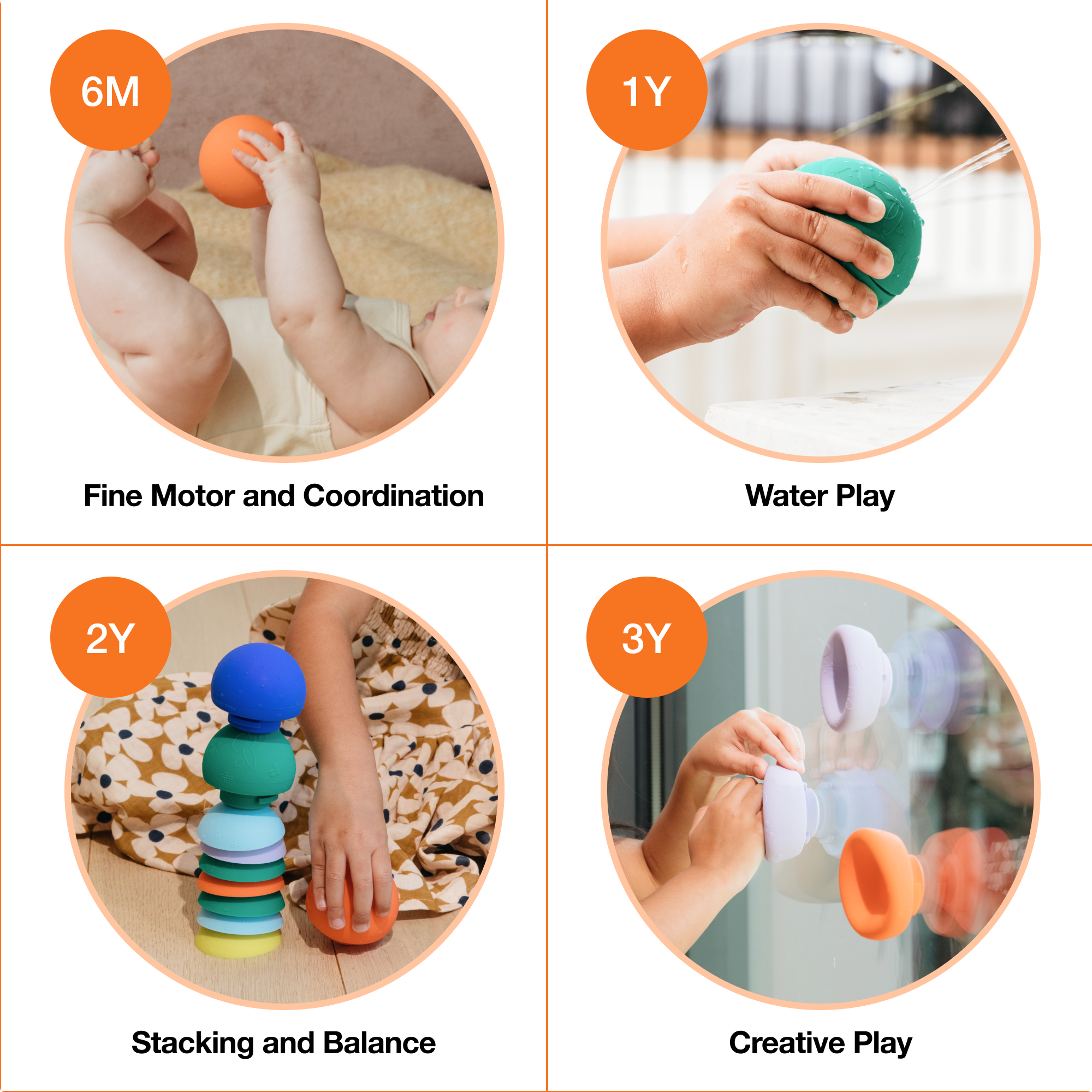 6M

Fine Motor and Coordination

1Y

Water Play

2Y

Stacking and Balance

3Y

Creative Play