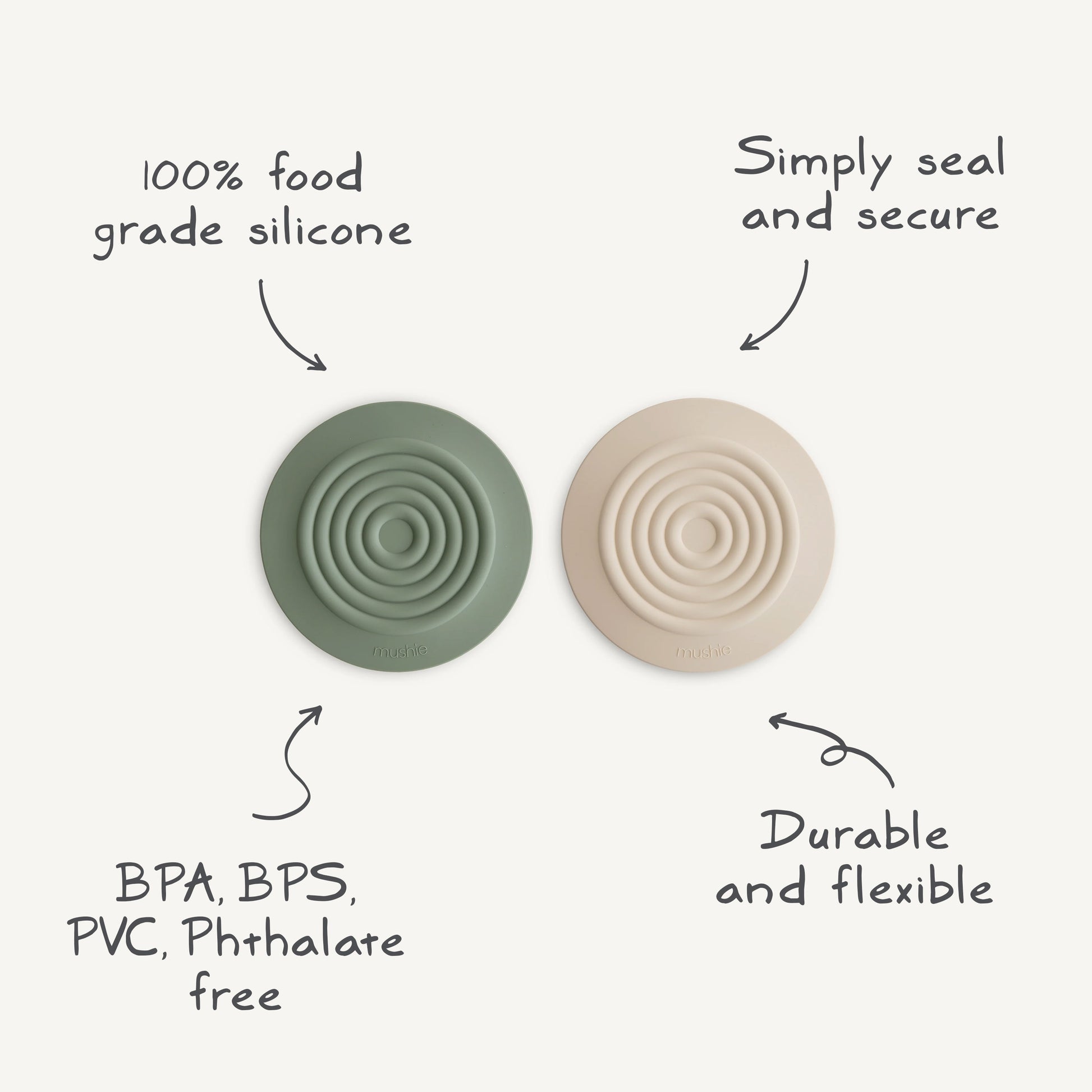 100% food grade silicone

Simply seal and secure

mushie

mushie

BPA, BPS, PVC, Phthalate free

Durable and flexible