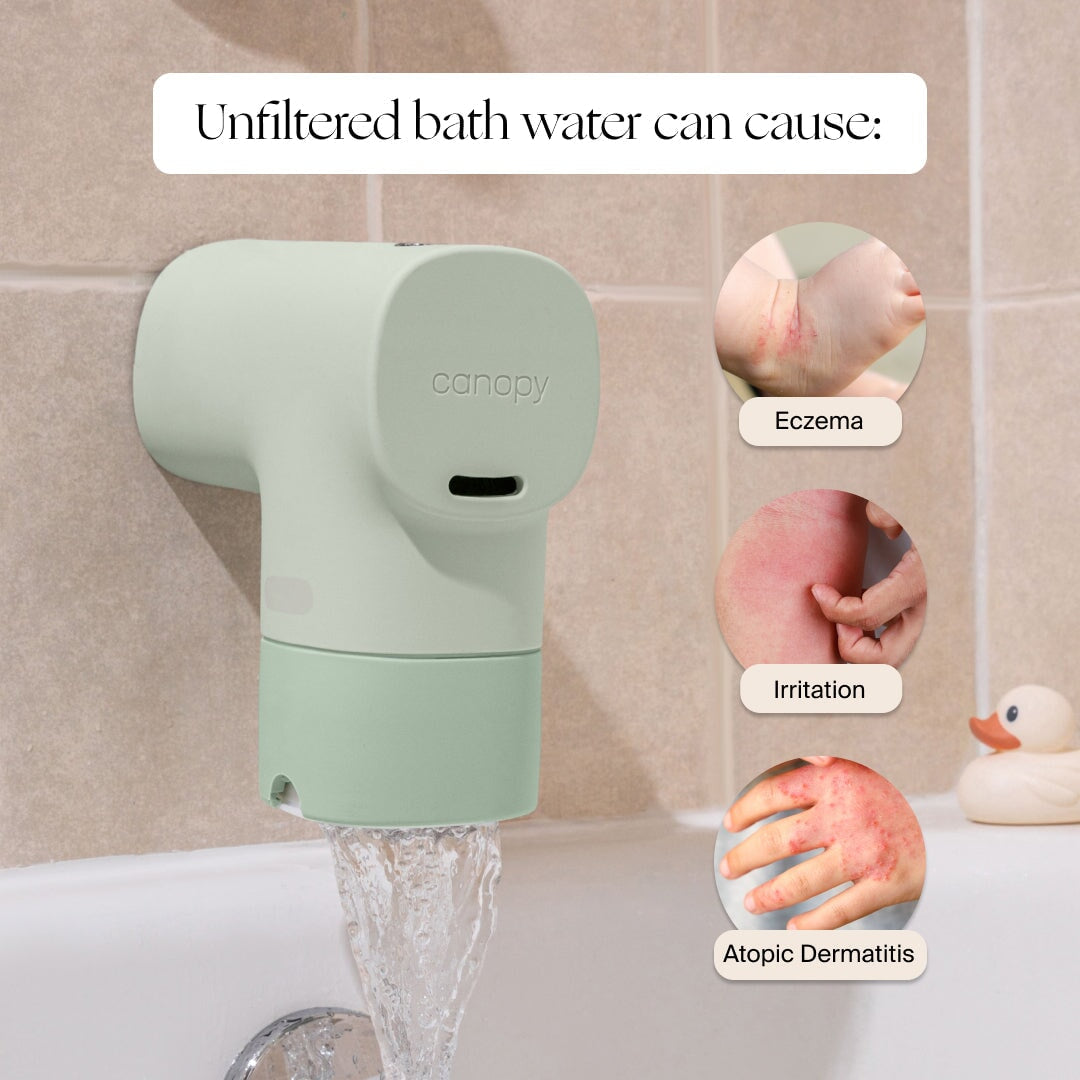 Unfiltered bath water can cause:

canopy

Eczema

Irritation

Atopic Dermatitis