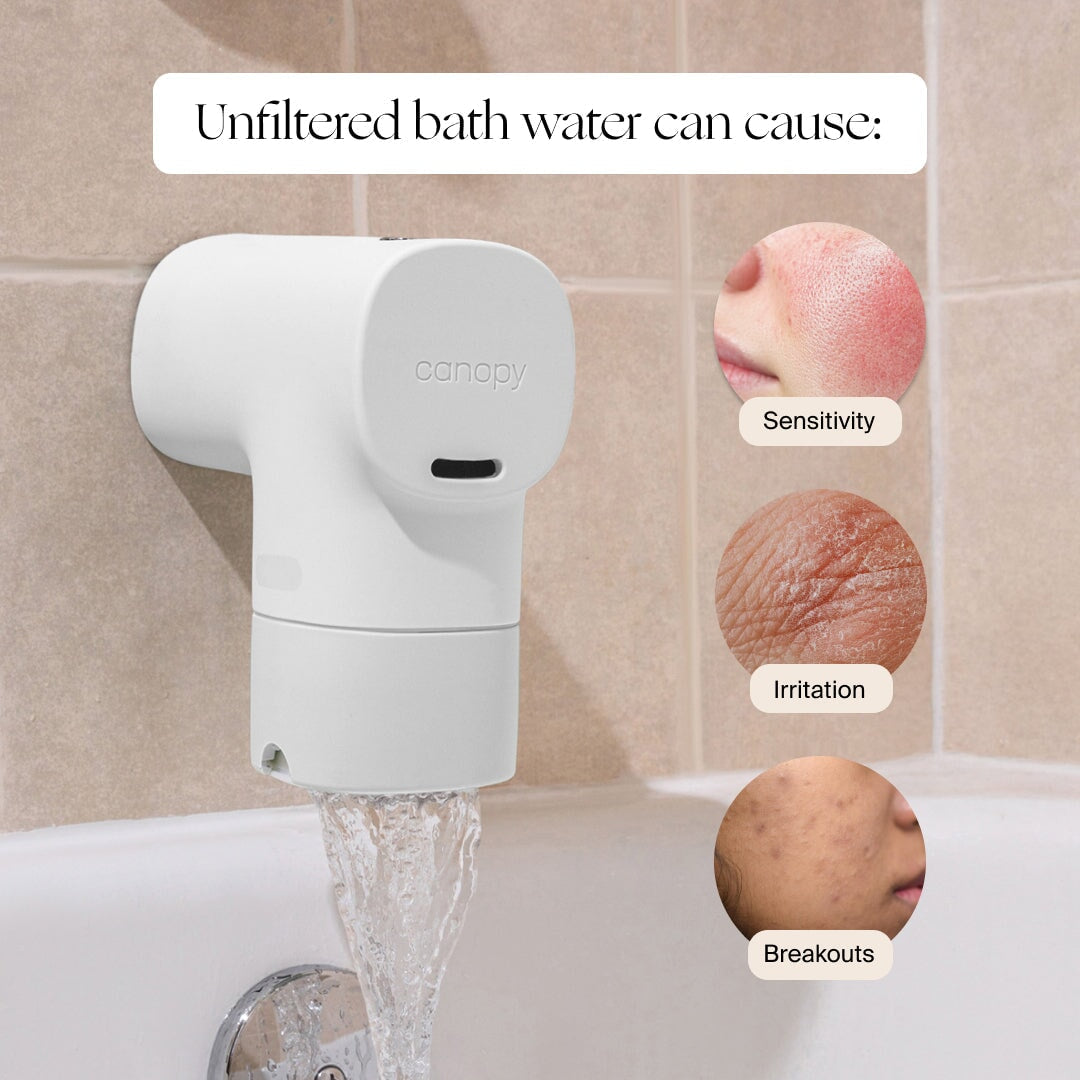 Unfiltered bath water can cause:

canopy

Sensitivity

Irritation

Breakouts